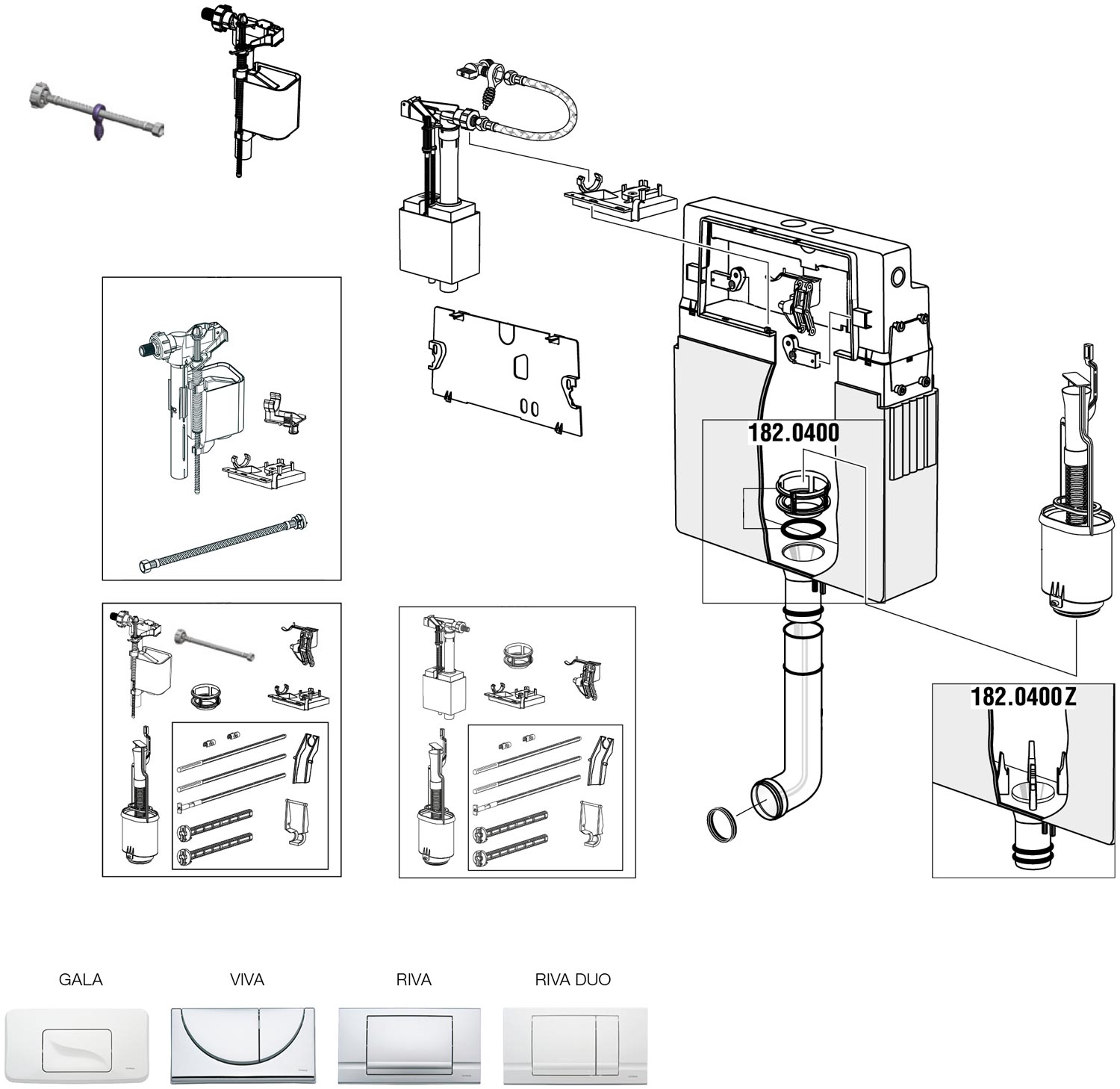 182.0400

182.0400 Z

GALA

VIVA

RIVA

RIVA DUO