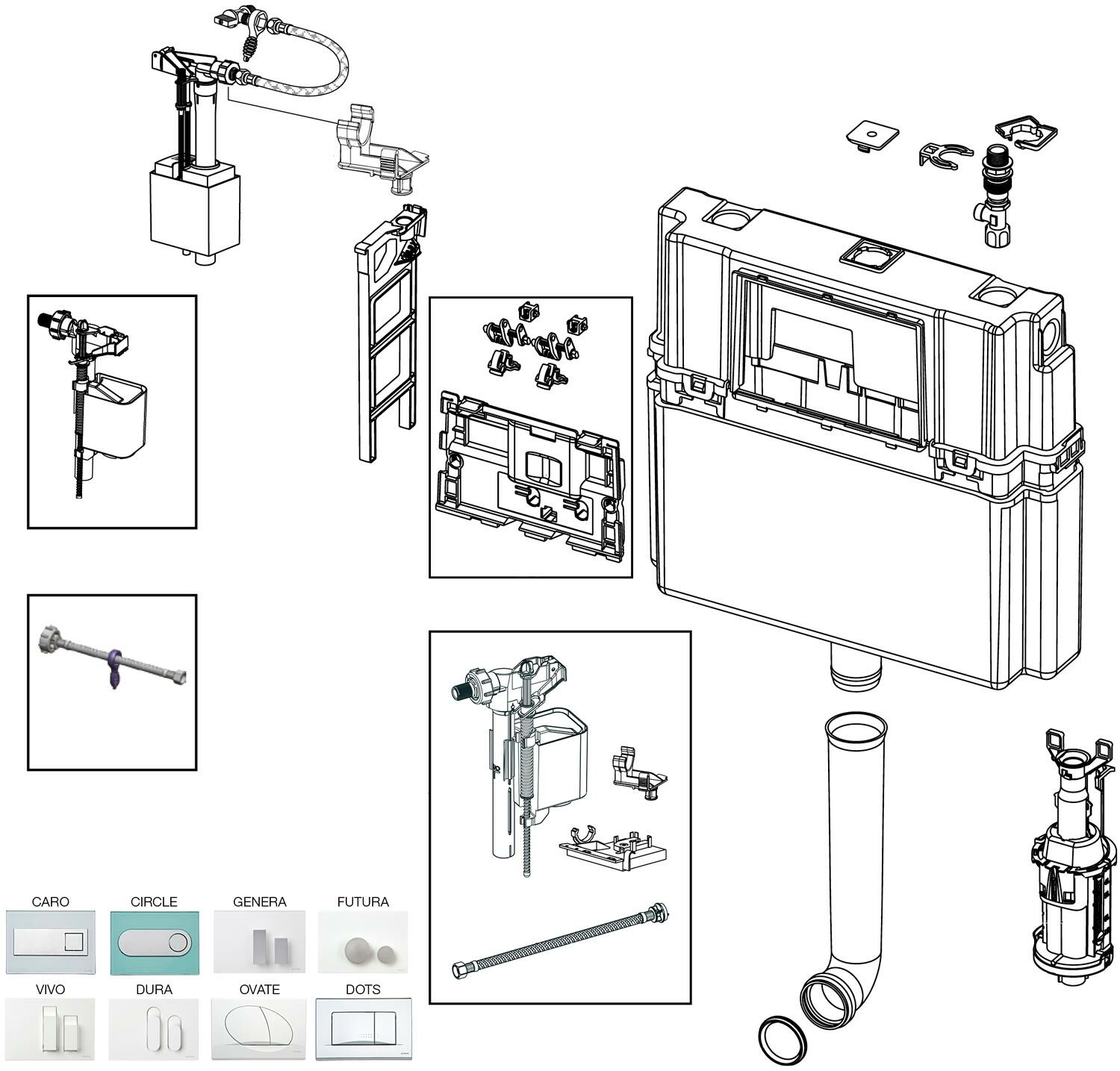 CARO CIRCLE GENERA FUTURA

VIVO DURA OVATE DOTS