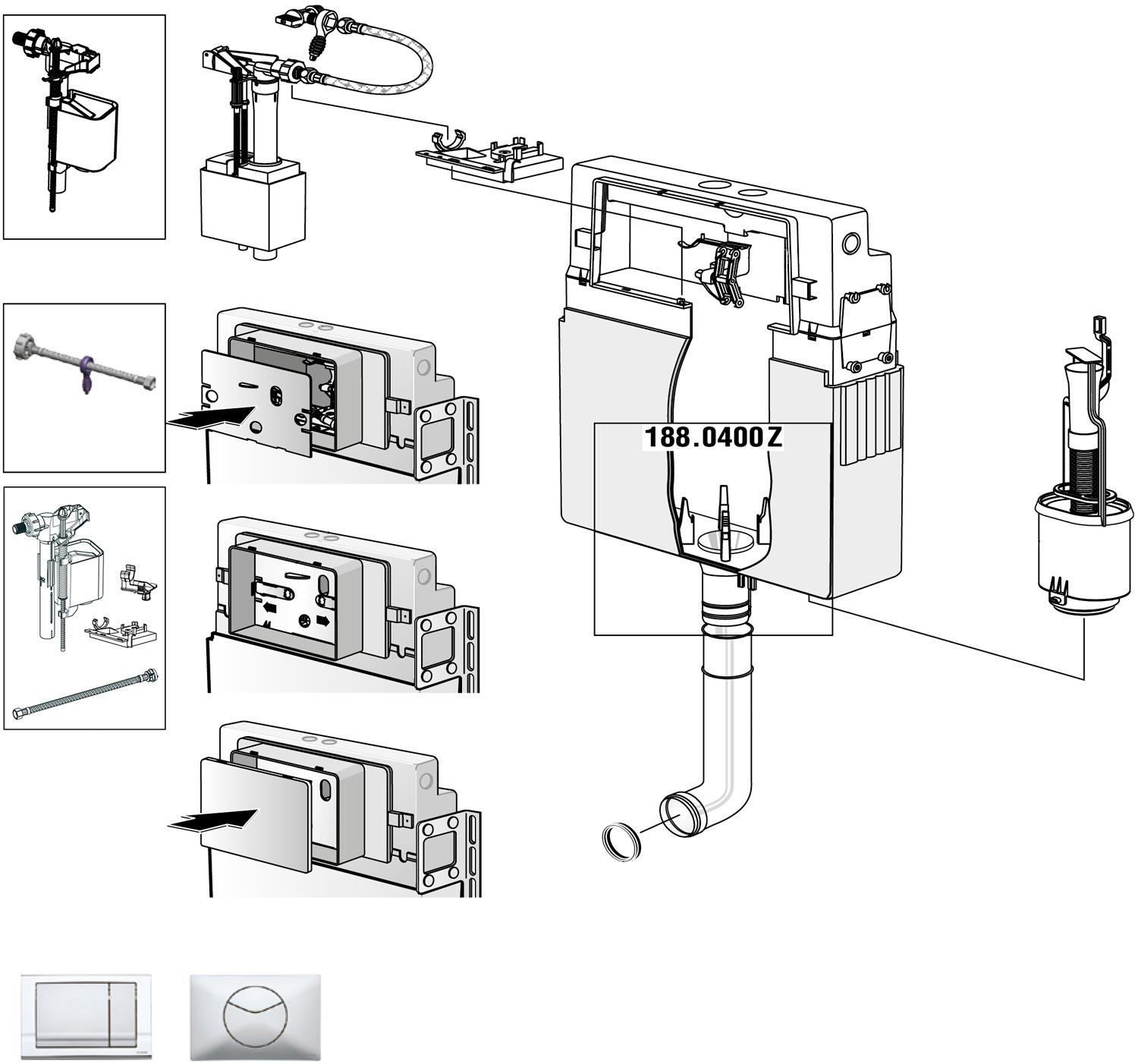 188.0400 Z